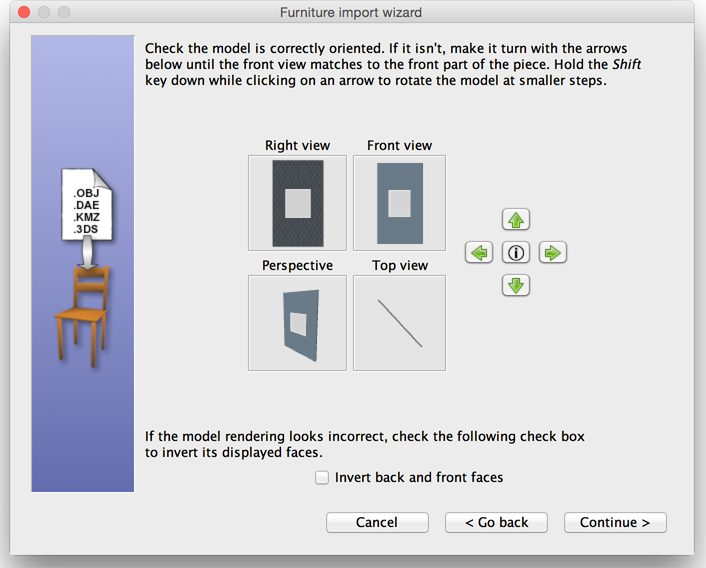 Furniture import wizard

.OBJ
.DAE
.KMZ
.3DS

Check the model is correctly oriented. If it isn't, make it turn with the arrows below until the front view matches to the front part of the piece. Hold the Shift key down while clicking on an arrow to rotate the model at smaller steps.

Right view

Front view

Perspective

Top view

If the model rendering looks incorrect, check the following check box to invert its displayed faces.

Invert back and front faces

Cancel

< Go back

Continue >