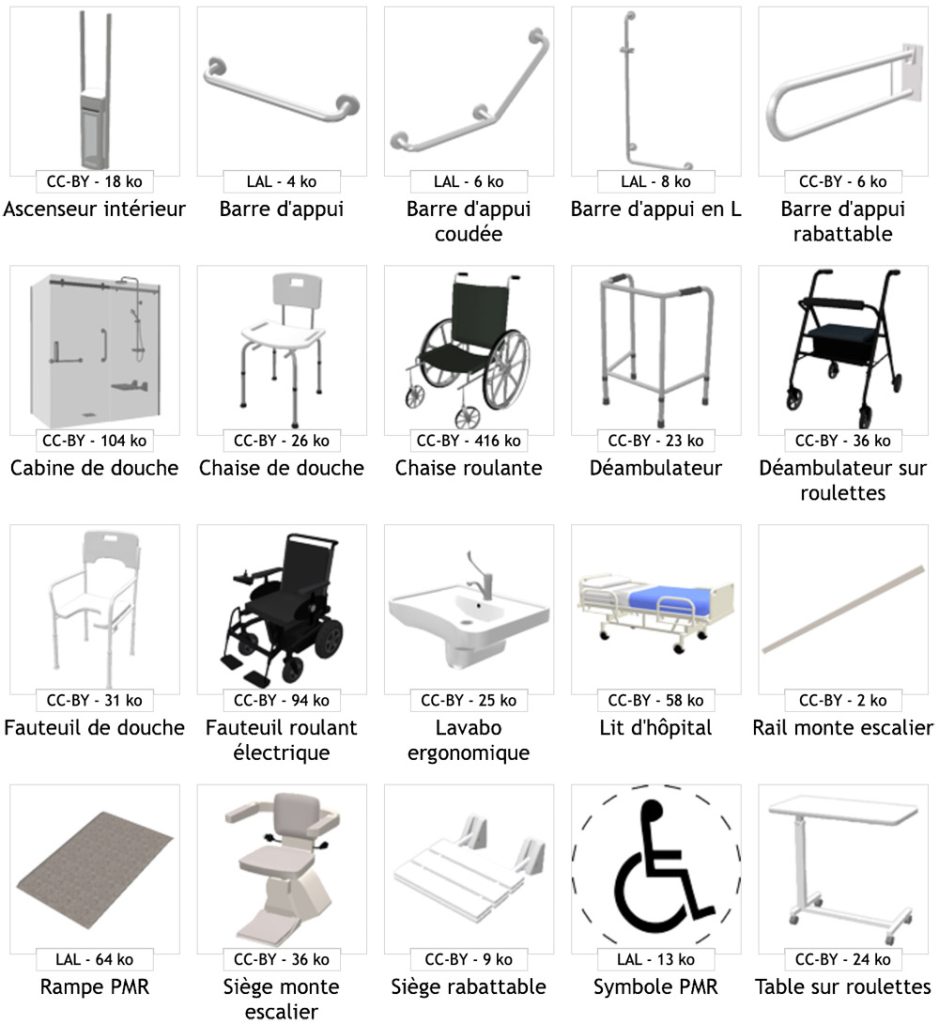 CC-BY - 18 ko
Ascenseur intérieur

LAL - 4 ko
Barre d'appui

LAL - 6 ko
Barre d'appui coudée

LAL - 8 ko
Barre d'appui en L

CC-BY - 6 ko
Barre d'appui rabattable

CC-BY - 104 ko
Cabine de douche

CC-BY - 26 ko
Chaise de douche

CC-BY - 416 ko
Chaise roulante

CC-BY - 23 ko
Déambulateur

CC-BY - 36 ko
Déambulateur sur roulettes

CC-BY - 31 ko
Fauteuil de douche

CC-BY - 94 ko
Fauteuil roulant électrique

CC-BY - 25 ko
Lavabo ergonomique

CC-BY - 58 ko
Lit d'hôpital

CC-BY - 2 ko
Rail monte escalier

LAL - 64 ko
Rampe PMR

CC-BY - 36 ko
Siège monte escalier

CC-BY - 9 ko
Siège rabattable

LAL - 13 ko
Symbole PMR

CC-BY - 24 ko
Table sur roulettes