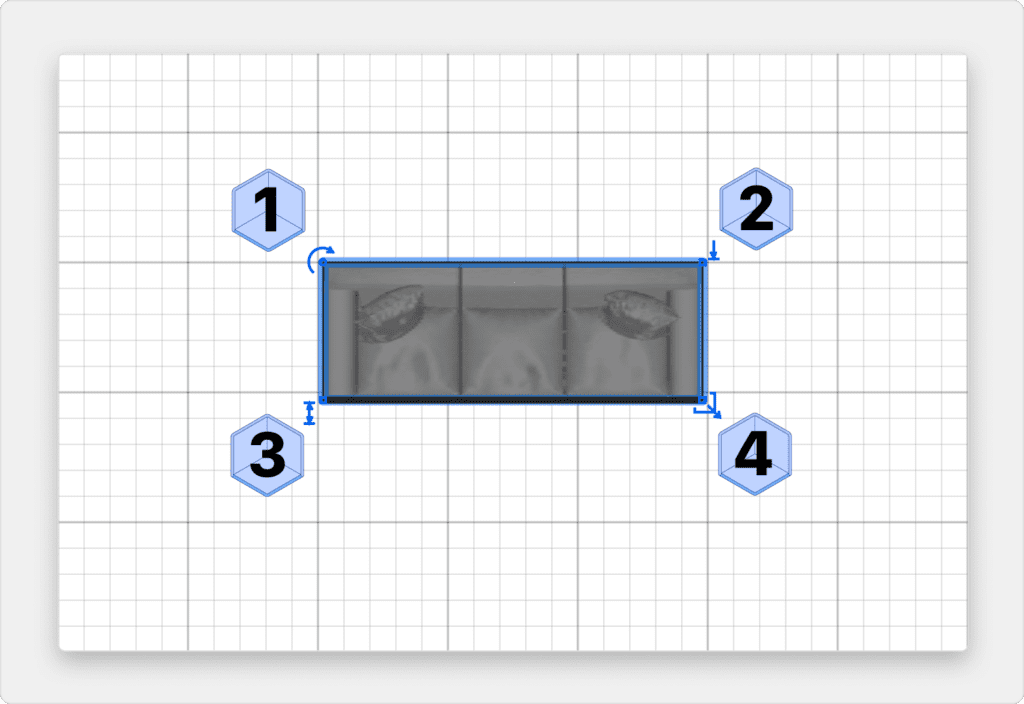 1
2
3
4